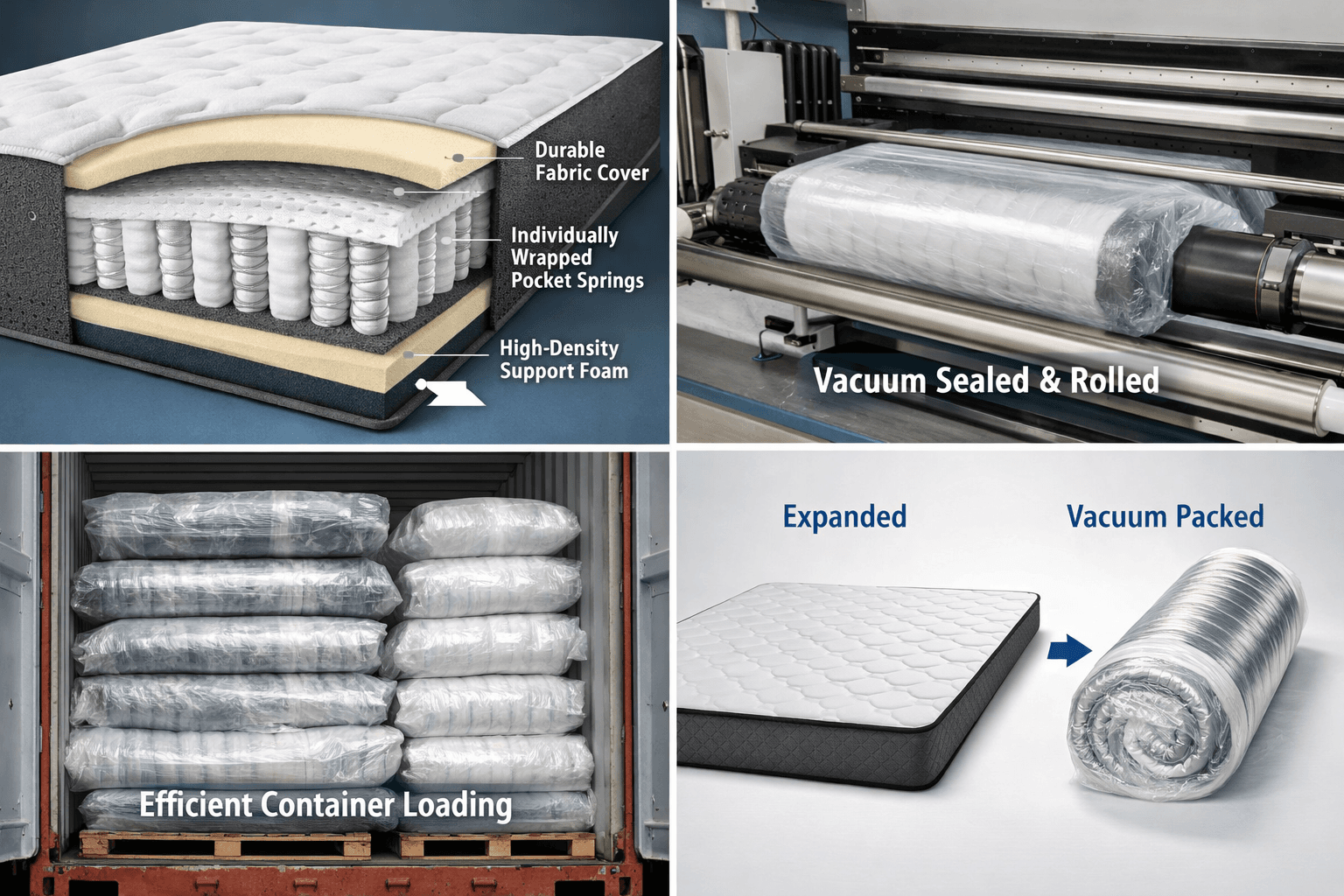 Durable Fabric Cover

Individually Wrapped Pocket Springs

High-Density Support Foam

Vacuum Sealed & Rolled

Efficient Container Loading

Expanded

Vacuum Packed